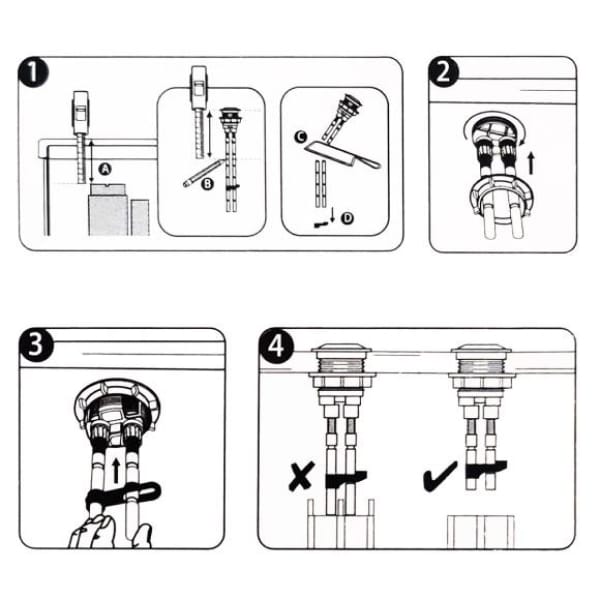 1
A
B
C
D
2
3
4